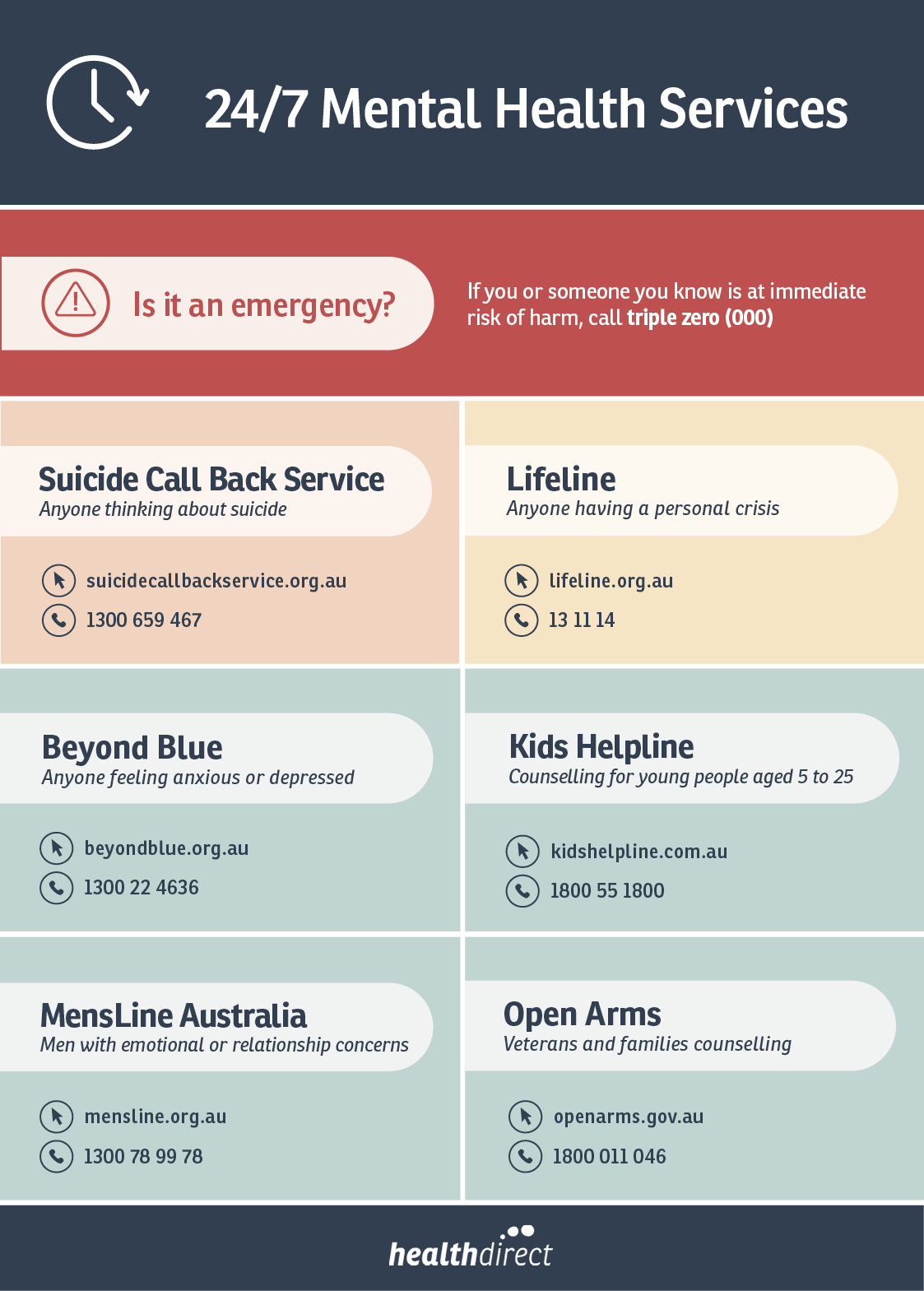 24/7 Mental Health Services

Is it an emergency?

If you or someone you know is at immediate risk of harm, call triple zero (000)

Suicide Call Back Service
Anyone thinking about suicide

suicidecallbackservice.org.au
1300 659 467

Lifeline
Anyone having a personal crisis

lifeline.org.au
13 11 14

Beyond Blue
Anyone feeling anxious or depressed

beyondblue.org.au
1300 22 4636

Kids Helpline
Counselling for young people aged 5 to 25

kidshelpline.com.au
1800 55 1800

MensLine Australia
Men with emotional or relationship concerns

mensline.org.au
1300 78 99 78

Open Arms
Veterans and families counselling

openarms.gov.au
1800 011 046

healthdirect